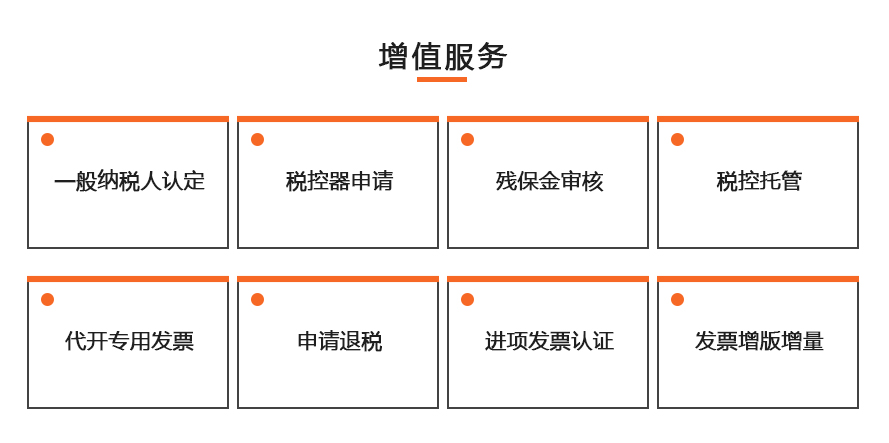 增值服务

一般纳税人认定

税控器申请

残保金审核

税控托管

代开专用发票

申请退税

进项发票认证

发票增版增量